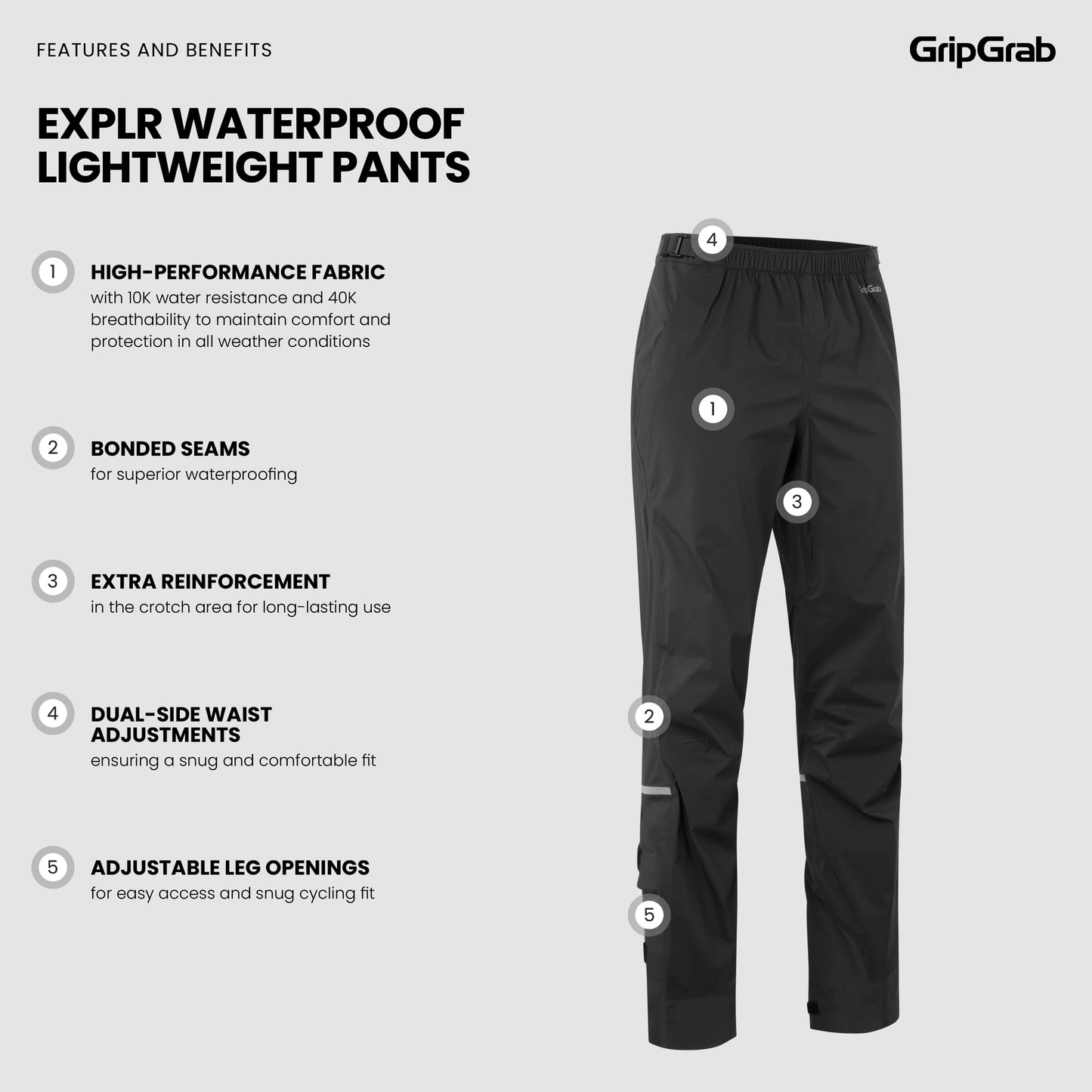 FEATURES AND BENEFITS

GripGrab

EXPLR WATERPROOF LIGHTWEIGHT PANTS

1 HIGH-PERFORMANCE FABRIC
with 10K water resistance and 40K breathability to maintain comfort and protection in all weather conditions

2 BONDED SEAMS
for superior waterproofing

3 EXTRA REINFORCEMENT
in the crotch area for long-lasting use

4 DUAL-SIDE WAIST ADJUSTMENTS
ensuring a snug and comfortable fit

5 ADJUSTABLE LEG OPENINGS
for easy access and snug cycling fit

4

GripGrab

1

3

2

5