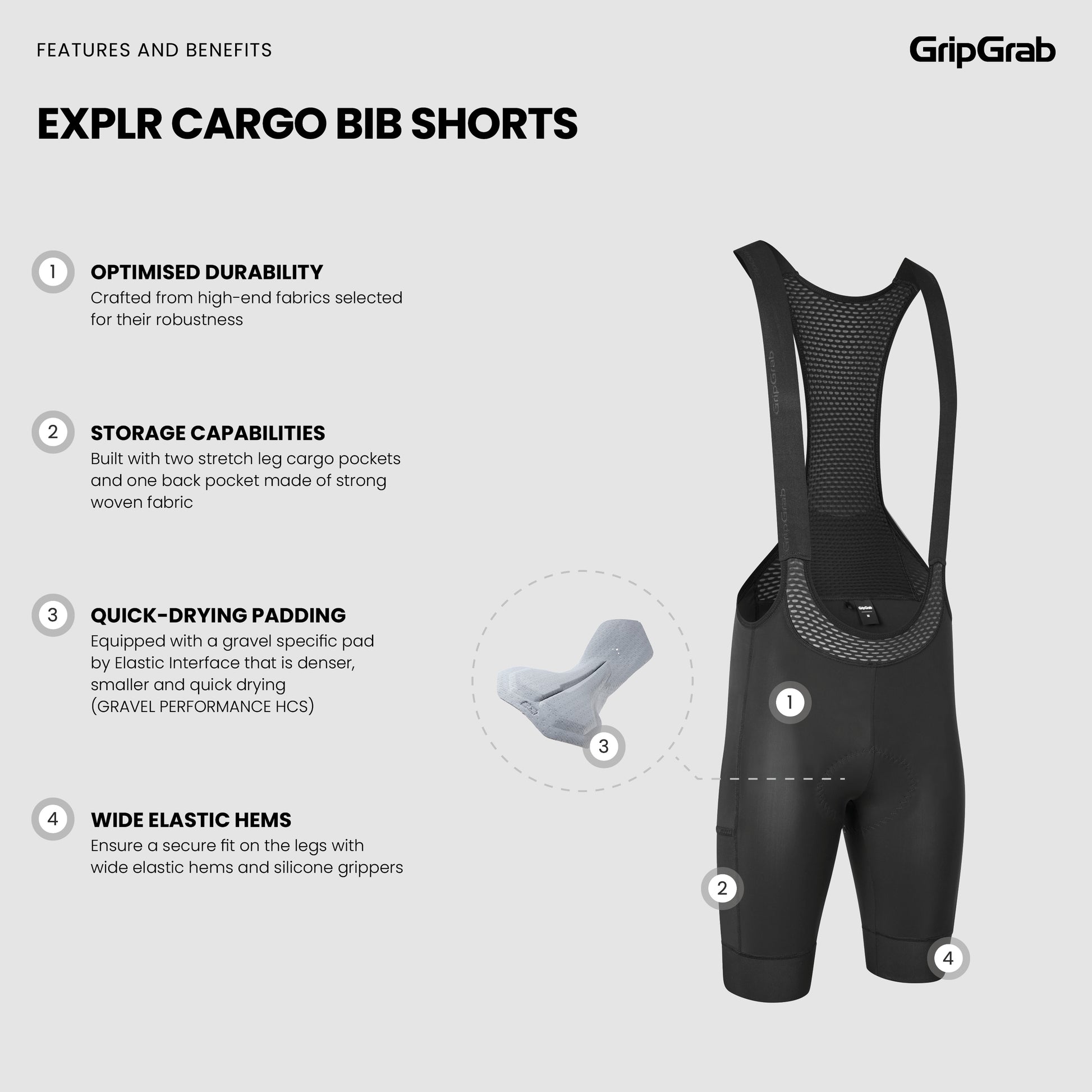 FEATURES AND BENEFITS

GripGrab

EXPLR CARGO BIB SHORTS

1 OPTIMISED DURABILITY
Crafted from high-end fabrics selected for their robustness

2 STORAGE CAPABILITIES
Built with two stretch leg cargo pockets and one back pocket made of strong woven fabric

3 QUICK-DRYING PADDING
Equipped with a gravel specific pad by Elastic Interface that is denser, smaller and quick drying (GRAVEL PERFORMANCE HCS)

4 WIDE ELASTIC HEMS
Ensure a secure fit on the legs with wide elastic hems and silicone grippers

GripGrab

GripGrab

GripGrab

M

1

3

2

4