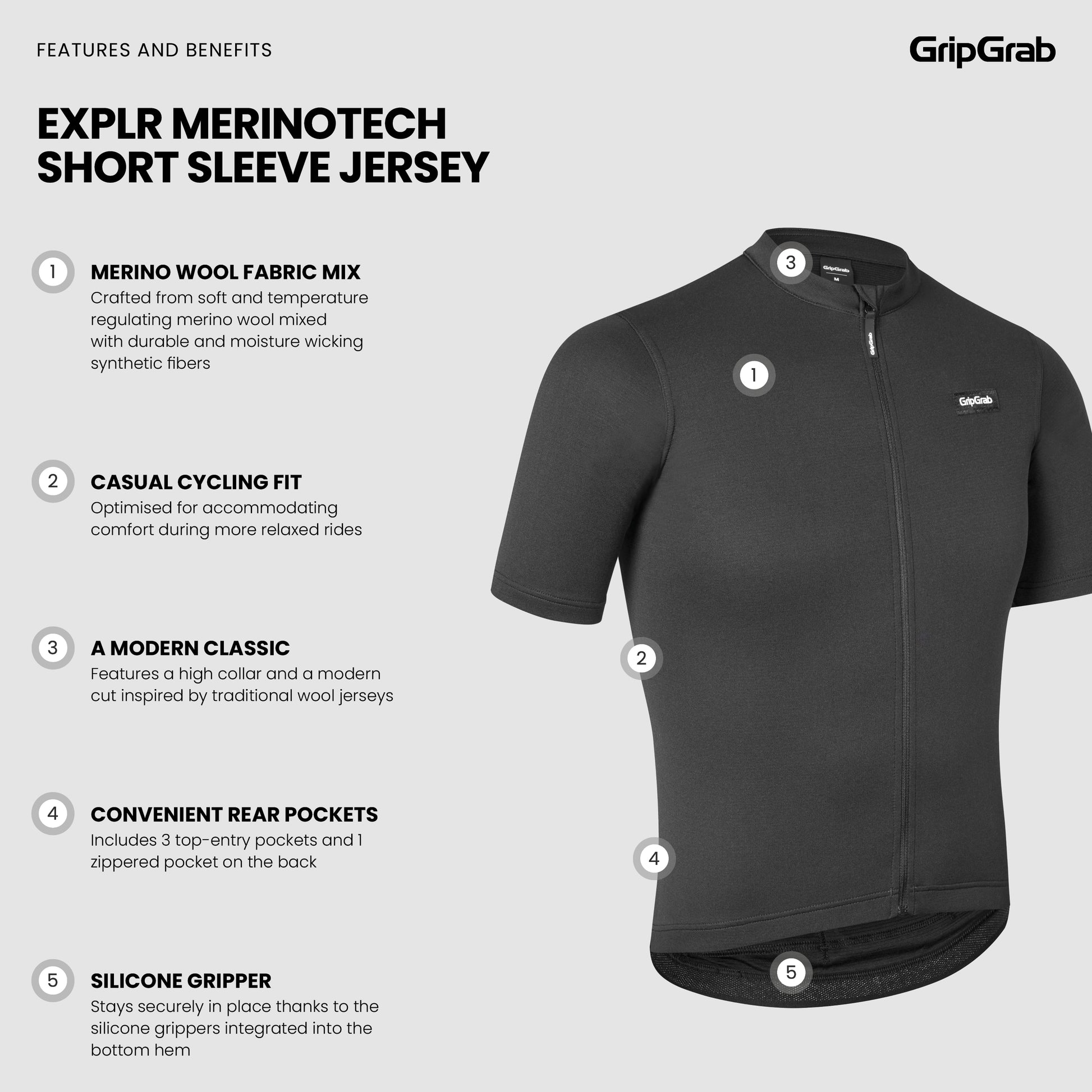 FEATURES AND BENEFITS

GripGrab

EXPLR MERINOTECH SHORT SLEEVE JERSEY

1 MERINO WOOL FABRIC MIX
Crafted from soft and temperature regulating merino wool mixed with durable and moisture wicking synthetic fibers

2 CASUAL CYCLING FIT
Optimised for accommodating comfort during more relaxed rides

3 A MODERN CLASSIC
Features a high collar and a modern cut inspired by traditional wool jerseys

4 CONVENIENT REAR POCKETS
Includes 3 top-entry pockets and 1 zippered pocket on the back

5 SILICONE GRIPPER
Stays securely in place thanks to the silicone grippers integrated into the bottom hem

3

GripGrab
M

GripGrab

1

GripGrab

2

4

5