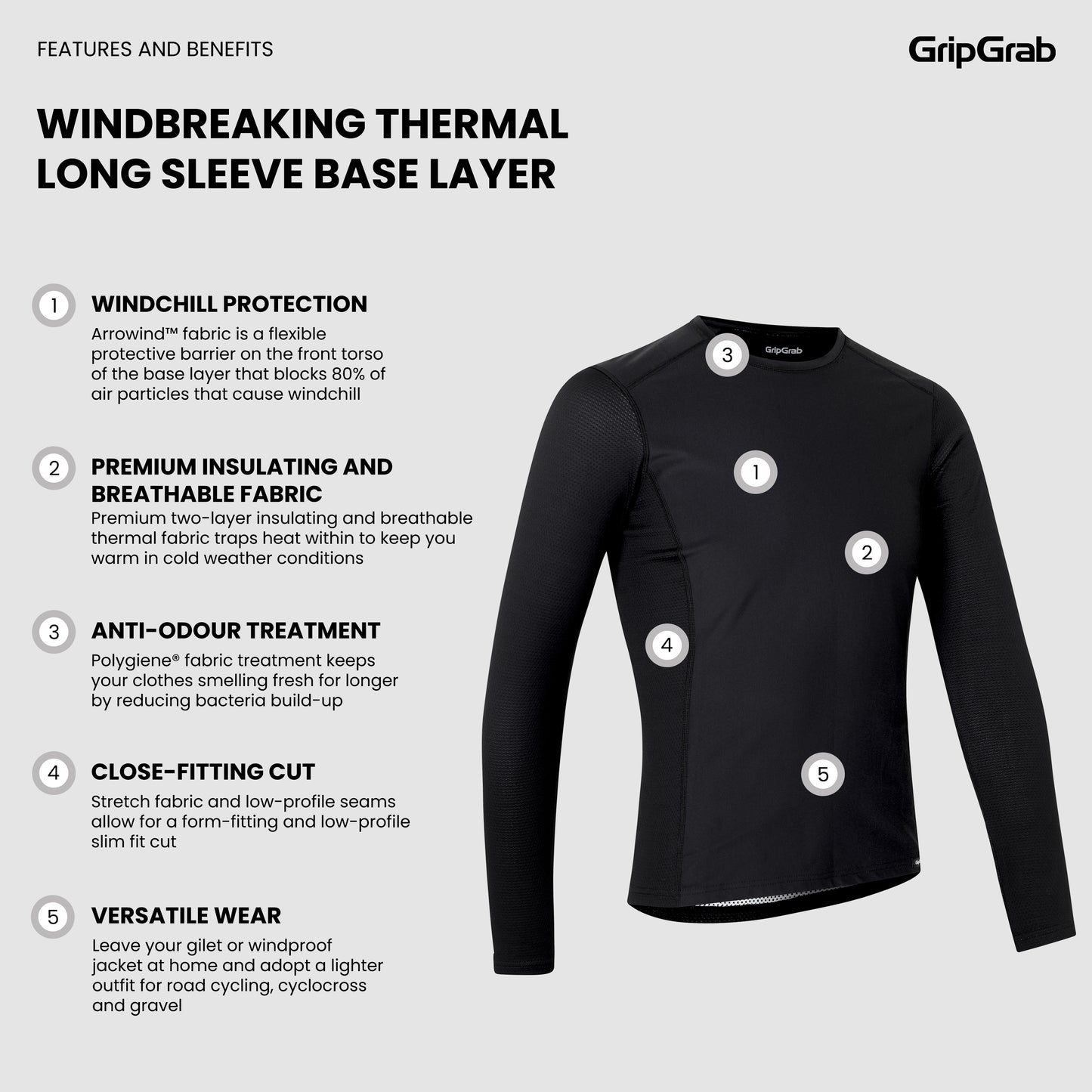 FEATURES AND BENEFITS

GripGrab

WINDBREAKING THERMAL LONG SLEEVE BASE LAYER

1 WINDCHILL PROTECTION
Arrowind™ fabric is a flexible protective barrier on the front torso of the base layer that blocks 80% of air particles that cause windchill

2 PREMIUM INSULATING AND BREATHABLE FABRIC
Premium two-layer insulating and breathable thermal fabric traps heat within to keep you warm in cold weather conditions

3 ANTI-ODOUR TREATMENT
Polygiene® fabric treatment keeps your clothes smelling fresh for longer by reducing bacteria build-up

4 CLOSE-FITTING CUT
Stretch fabric and low-profile seams allow for a form-fitting and low-profile slim fit cut

5 VERSATILE WEAR
Leave your gilet or windproof jacket at home and adopt a lighter outfit for road cycling, cyclocross and gravel

3
GripGrab
1
2
4
5