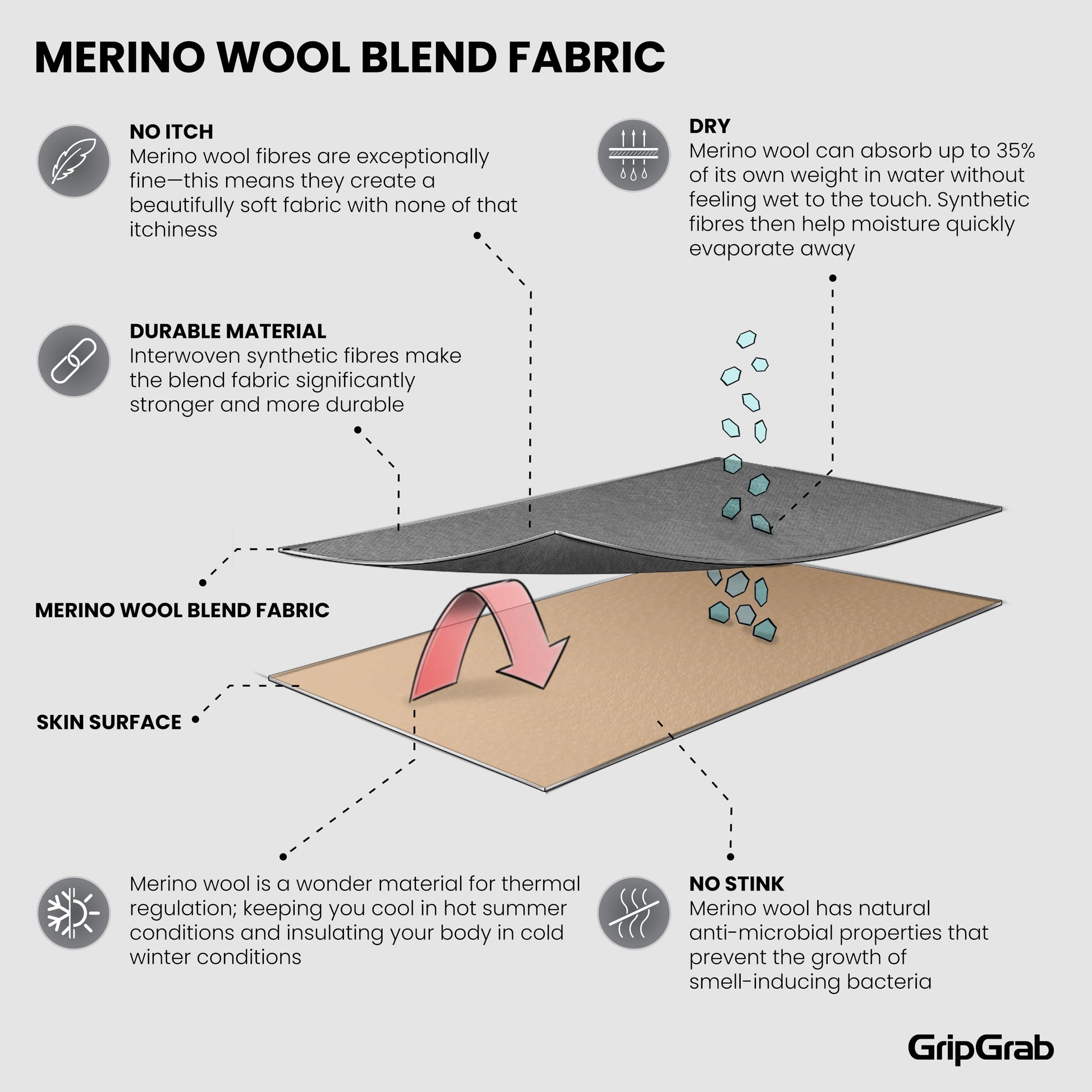 MERINO WOOL BLEND FABRIC

NO ITCH
Merino wool fibres are exceptionally fine—this means they create a beautifully soft fabric with none of that itchiness

DRY
Merino wool can absorb up to 35% of its own weight in water without feeling wet to the touch. Synthetic fibres then help moisture quickly evaporate away

DURABLE MATERIAL
Interwoven synthetic fibres make the blend fabric significantly stronger and more durable

MERINO WOOL BLEND FABRIC

SKIN SURFACE

Merino wool is a wonder material for thermal regulation; keeping you cool in hot summer conditions and insulating your body in cold winter conditions

NO STINK
Merino wool has natural anti-microbial properties that prevent the growth of smell-inducing bacteria

GripGrab