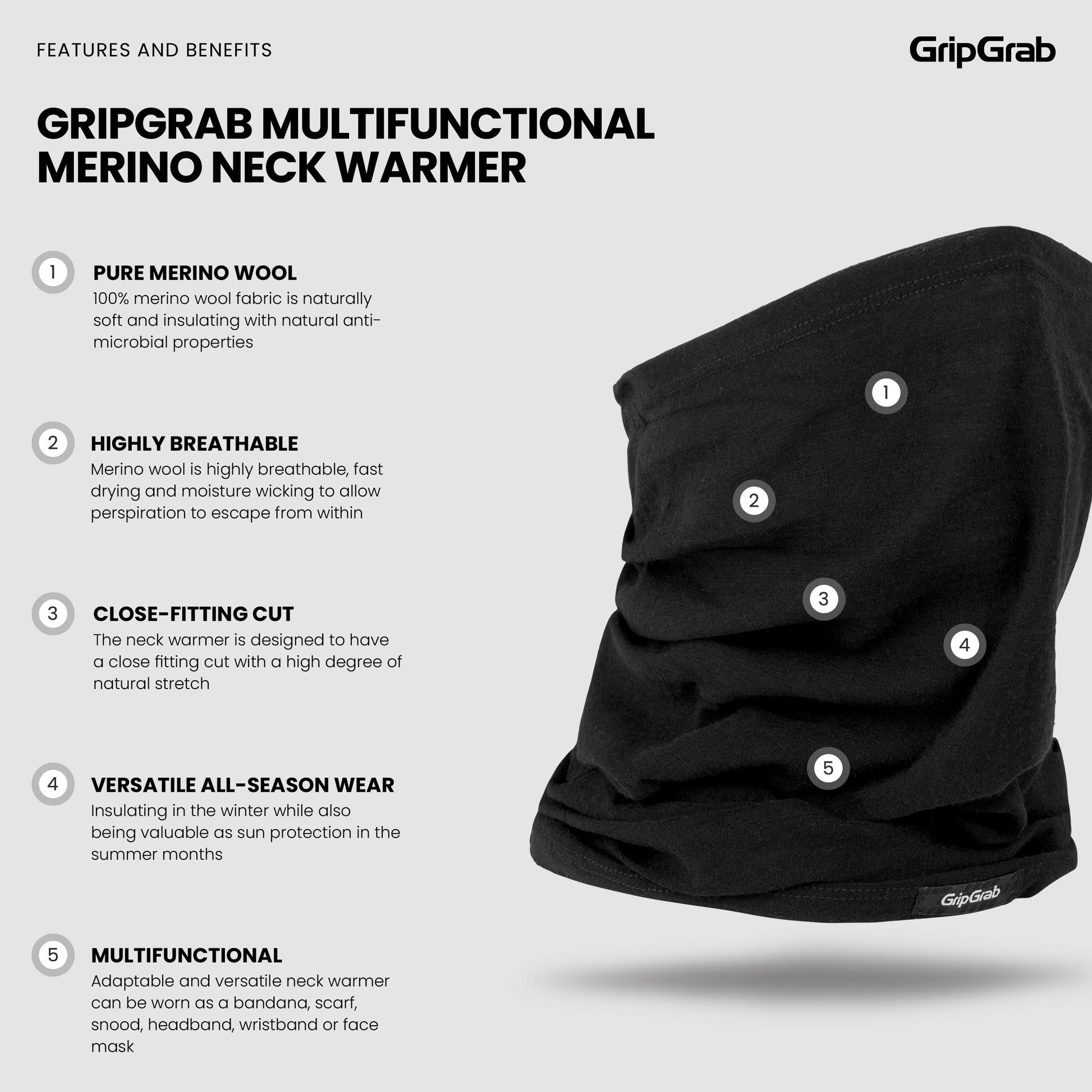 FEATURES AND BENEFITS

GripGrab

GRIPGRAB MULTIFUNCTIONAL MERINO NECK WARMER

1 PURE MERINO WOOL
100% merino wool fabric is naturally soft and insulating with natural anti-microbial properties

2 HIGHLY BREATHABLE
Merino wool is highly breathable, fast drying and moisture wicking to allow perspiration to escape from within

3 CLOSE-FITTING CUT
The neck warmer is designed to have a close fitting cut with a high degree of natural stretch

4 VERSATILE ALL-SEASON WEAR
Insulating in the winter while also being valuable as sun protection in the summer months

5 MULTIFUNCTIONAL
Adaptable and versatile neck warmer can be worn as a bandana, scarf, snood, headband, wristband or face mask

1
2
3
4
5

GripGrab