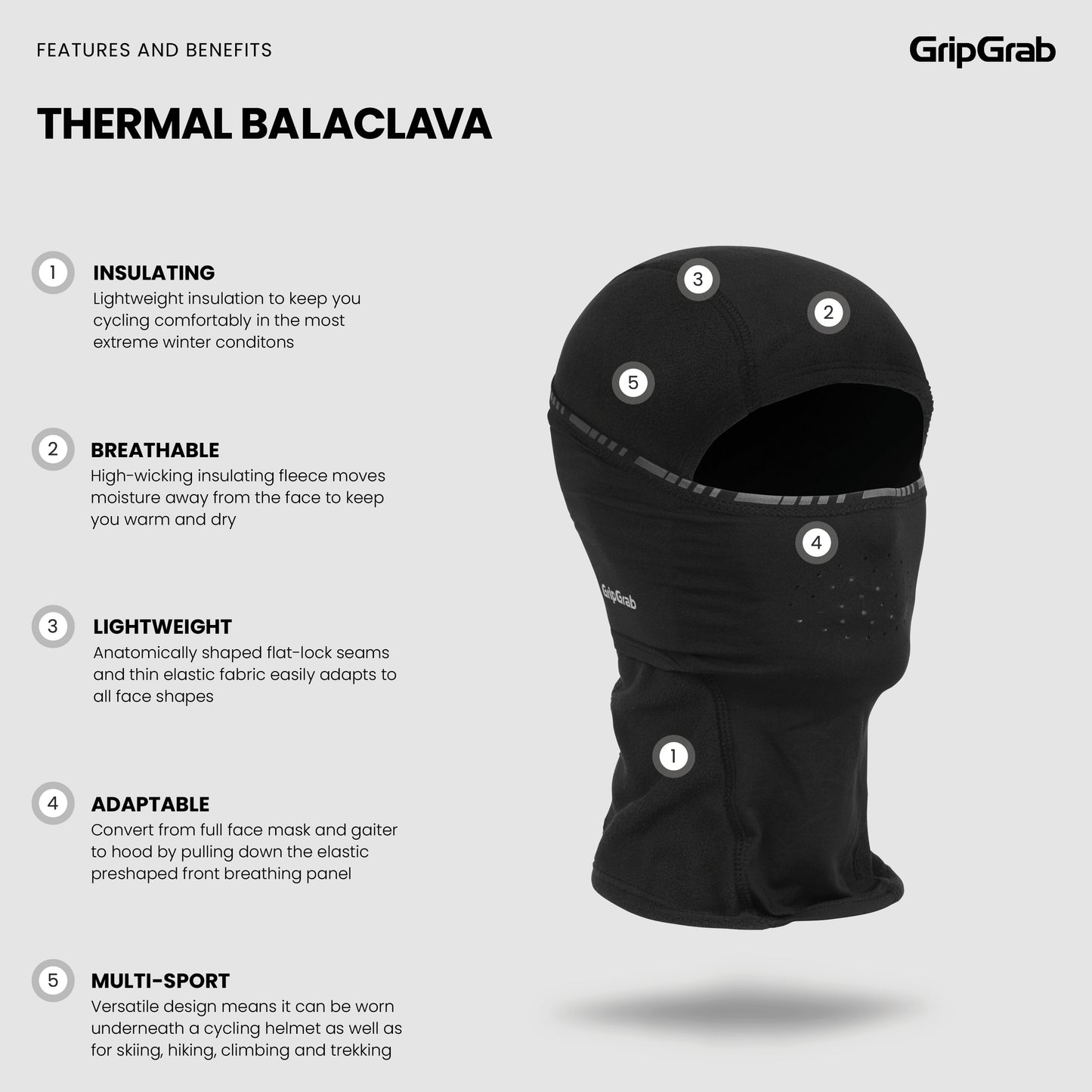 FEATURES AND BENEFITS

GripGrab

THERMAL BALACLAVA

1 INSULATING
Lightweight insulation to keep you cycling comfortably in the most extreme winter conditons

2 BREATHABLE
High-wicking insulating fleece moves moisture away from the face to keep you warm and dry

3 LIGHTWEIGHT
Anatomically shaped flat-lock seams and thin elastic fabric easily adapts to all face shapes

4 ADAPTABLE
Convert from full face mask and gaiter to hood by pulling down the elastic preshaped front breathing panel

5 MULTI-SPORT
Versatile design means it can be worn underneath a cycling helmet as well as for skiing, hiking, climbing and trekking

3

2

5

4

GripGrab

1