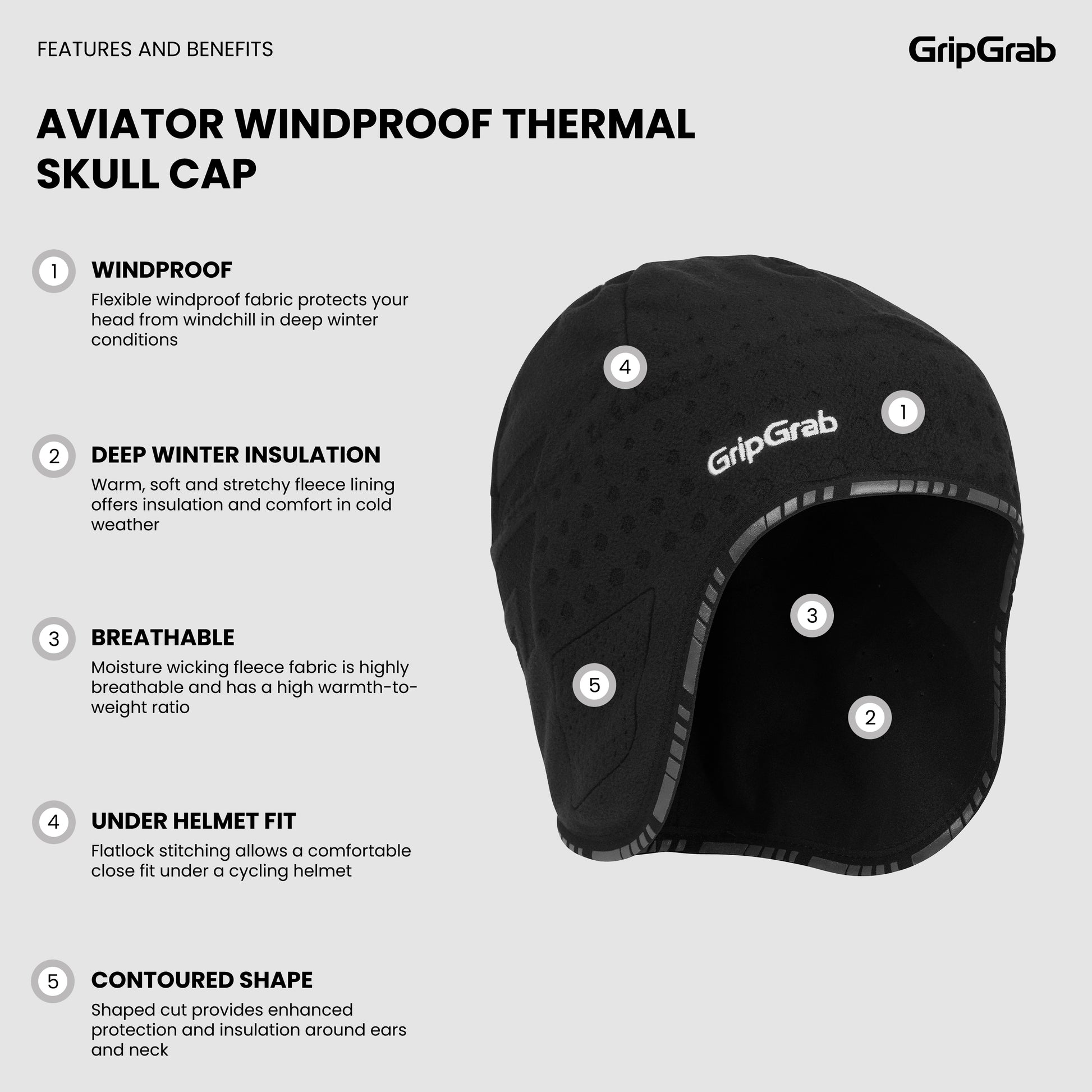 FEATURES AND BENEFITS

GripGrab

AVIATOR WINDPROOF THERMAL SKULL CAP

1 WINDPROOF
Flexible windproof fabric protects your head from windchill in deep winter conditions

2 DEEP WINTER INSULATION
Warm, soft and stretchy fleece lining offers insulation and comfort in cold weather

3 BREATHABLE
Moisture wicking fleece fabric is highly breathable and has a high warmth-to-weight ratio

4 UNDER HELMET FIT
Flatlock stitching allows a comfortable close fit under a cycling helmet

5 CONTOURED SHAPE
Shaped cut provides enhanced protection and insulation around ears and neck

4
1
GripGrab
3
5
2